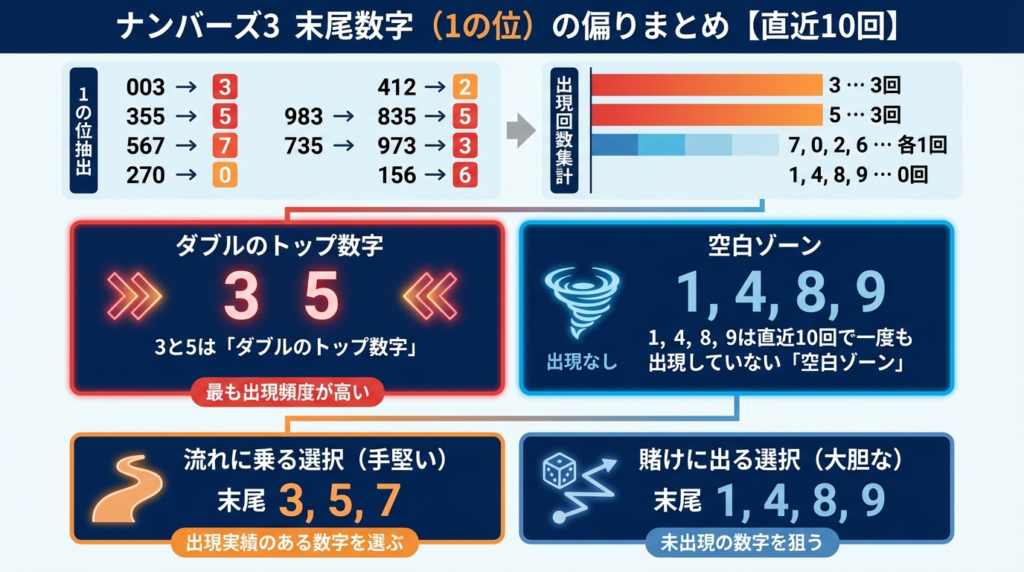 ナンバーズ3 末尾数字（1の位）の偏りまとめ【直近10回】

1の位抽出

003 → 3
355 → 5
567 → 7
270 → 0
983 →
735 →
412 → 2
835 → 5
973 → 3
156 → 6

出現回数集計

3 … 3回
5 … 3回
7, 0, 2, 6 … 各1回
1, 4, 8, 9 … 0回

ダブルのトップ数字
3 5
3と5は「ダブルのトップ数字」
最も出現頻度が高い

空白ゾーン
出現なし
1, 4, 8, 9
1, 4, 8, 9は直近10回で一度も出現していない「空白ゾーン」

流れに乗る選択（手堅い）
末尾 3, 5, 7
出現実績のある数字を選ぶ

賭けに出る選択（大胆な）
末尾 1, 4, 8, 9
未出現の数字を狙う